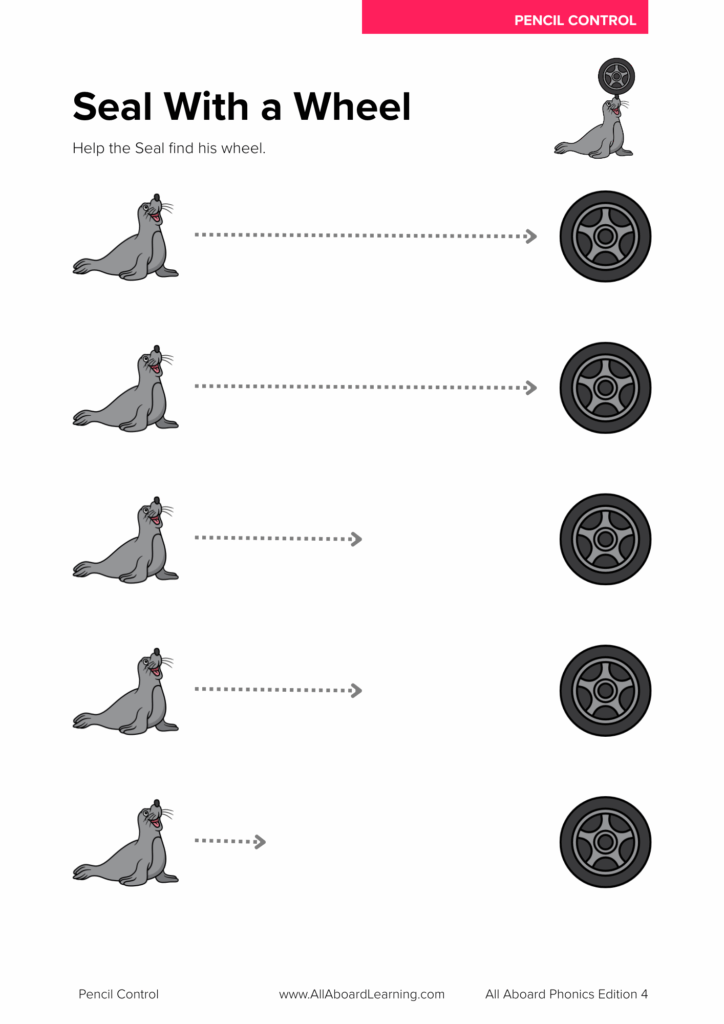 PENCIL CONTROL

Seal With a Wheel

Help the Seal find his wheel.

Pencil Control www.AllAboardLearning.com All Aboard Phonics Edition 4